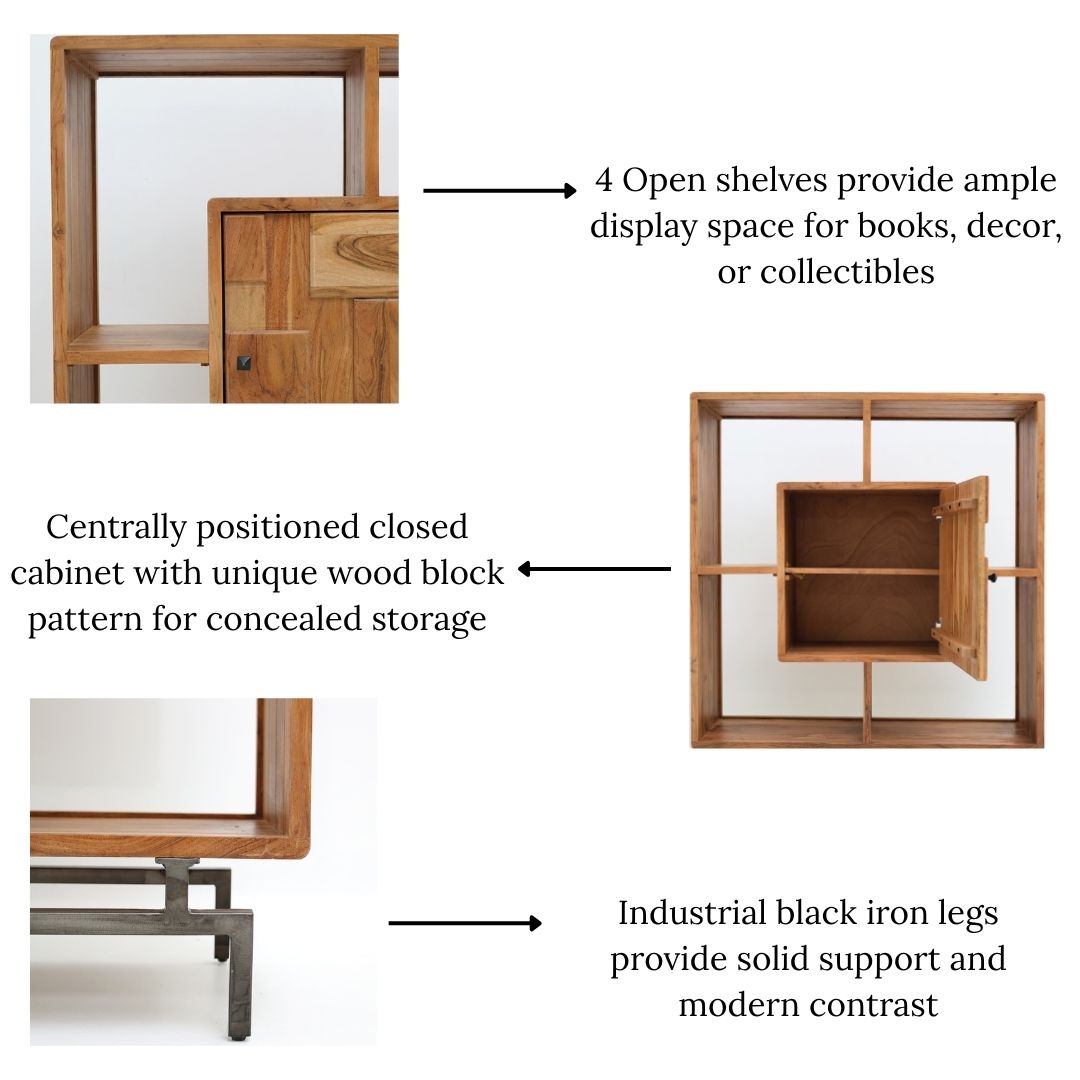 4 Open shelves provide ample display space for books, decor, or collectibles

Centrally positioned closed cabinet with unique wood block pattern for concealed storage

Industrial black iron legs provide solid support and modern contrast